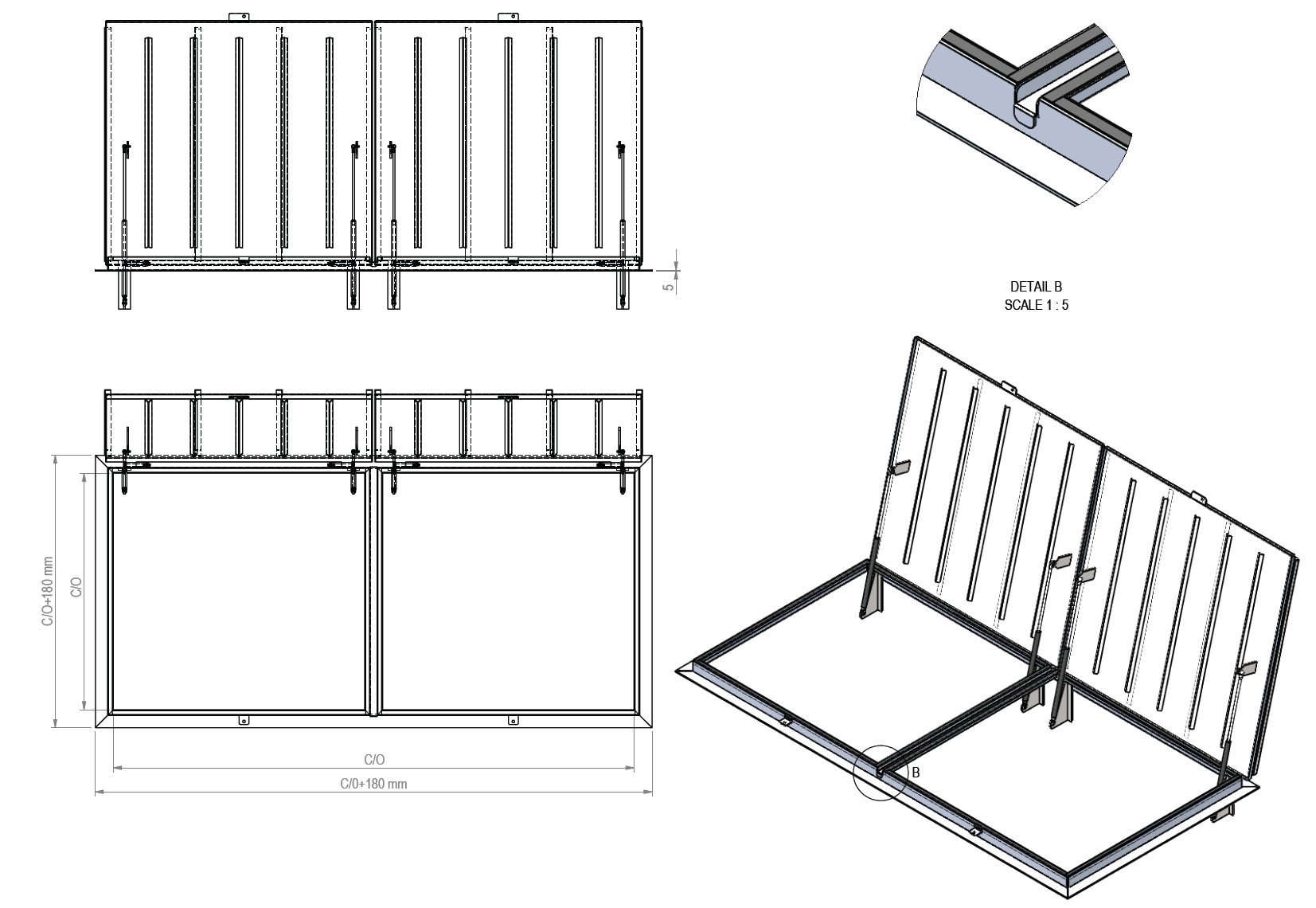 5

DETAIL B
SCALE 1 : 5

C/O+180 mm

C/O

C/O

C/0+180 mm

B